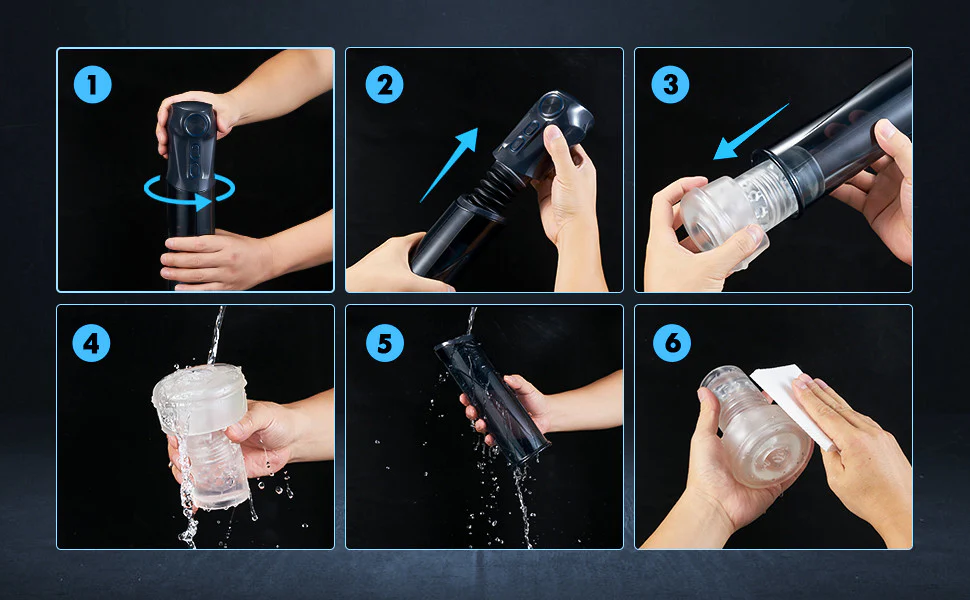 1

2

3

4

5

6